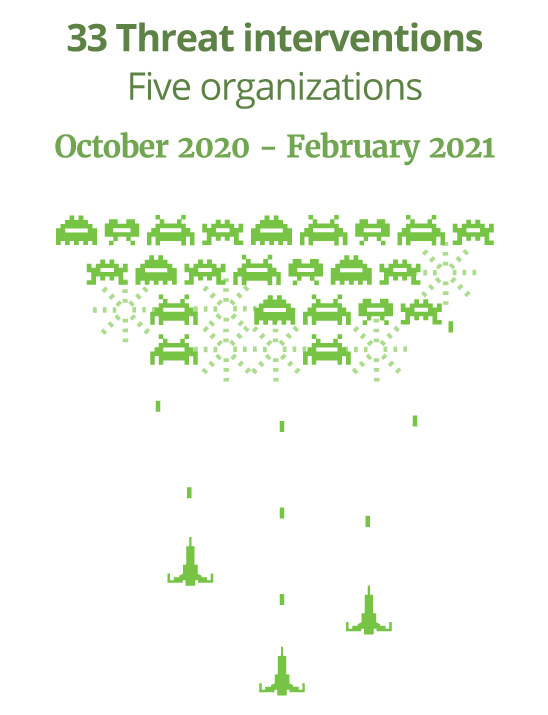 33 Threat interventions
Five organizations
October 2020 – February 2021