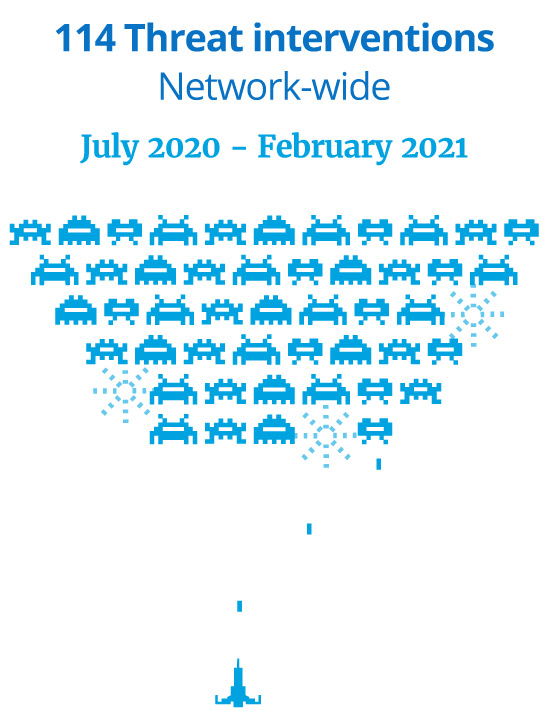 114 Threat interventions
Network-wide

July 2020 – February 2021